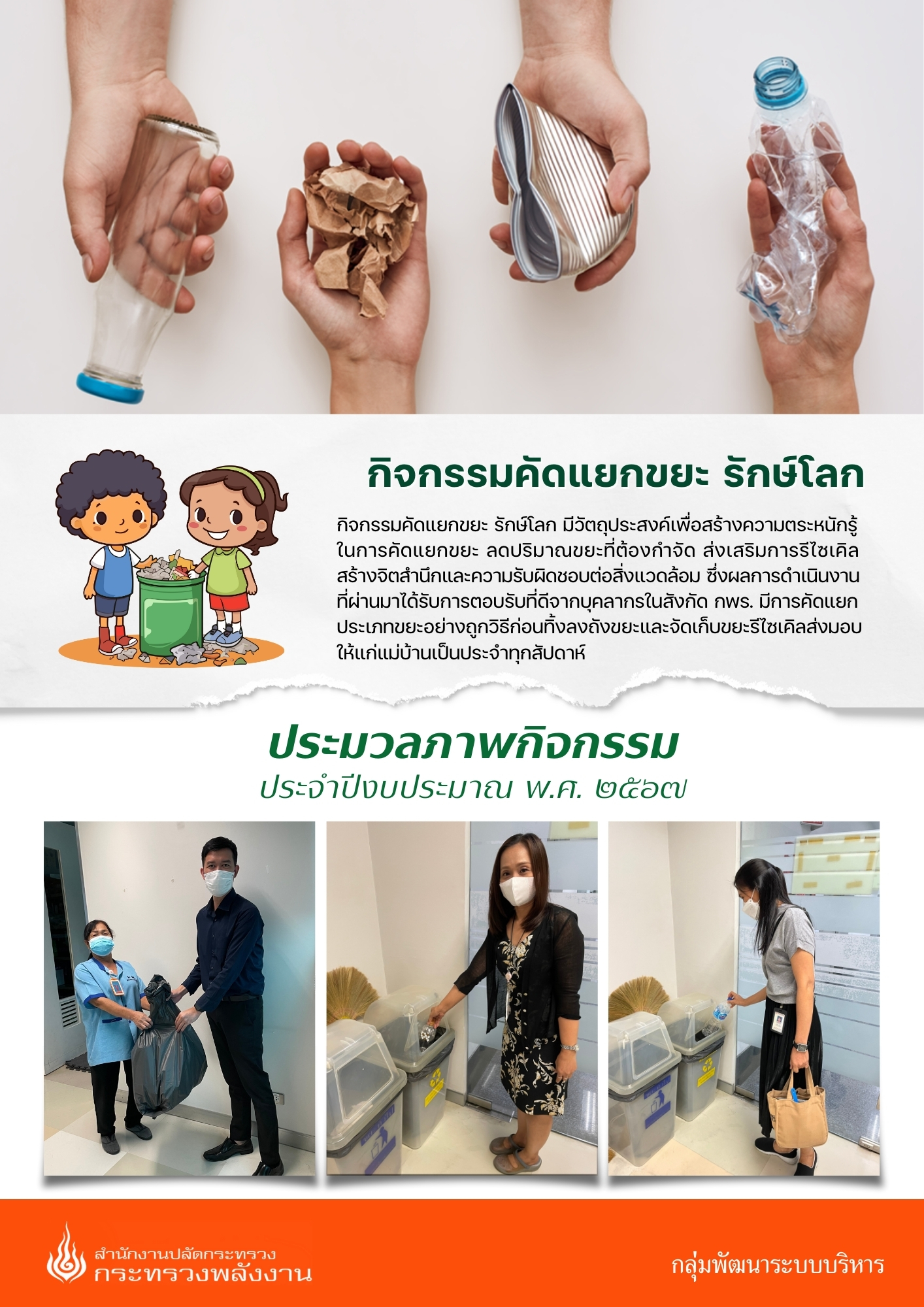 กิจกรรมคัดแยกขยะ รักษ์โลก

กิจกรรมคัดแยกขยะ รักษ์โลก มีวัตถุประสงค์เพื่อสร้างความตระหนักรู้ในการคัดแยกขยะ ลดปริมาณขยะที่ต้องกำจัด ส่งเสริมการรีไซเคิล สร้างจิตสำนึกและความรับผิดชอบต่อสิ่งแวดล้อม ซึ่งผลการดำเนินงานที่ผ่านมาได้รับการตอบรับที่ดีจากบุคลากรในสังกัด กพร. มีการคัดแยกประเภทขยะอย่างถูกวิธีก่อนทิ้งลงถังขยะและจัดเก็บขยะรีไซเคิลส่งมอบให้แก่แม่บ้านเป็นประจำทุกสัปดาห์

ประมวลภาพกิจกรรม
ประจำปีงบประมาณ พ.ศ. ๒๕๖๗

สำนักงานปลัดกระทรวง
กระทรวงพลังงาน

กลุ่มพัฒนาระบบบริหาร