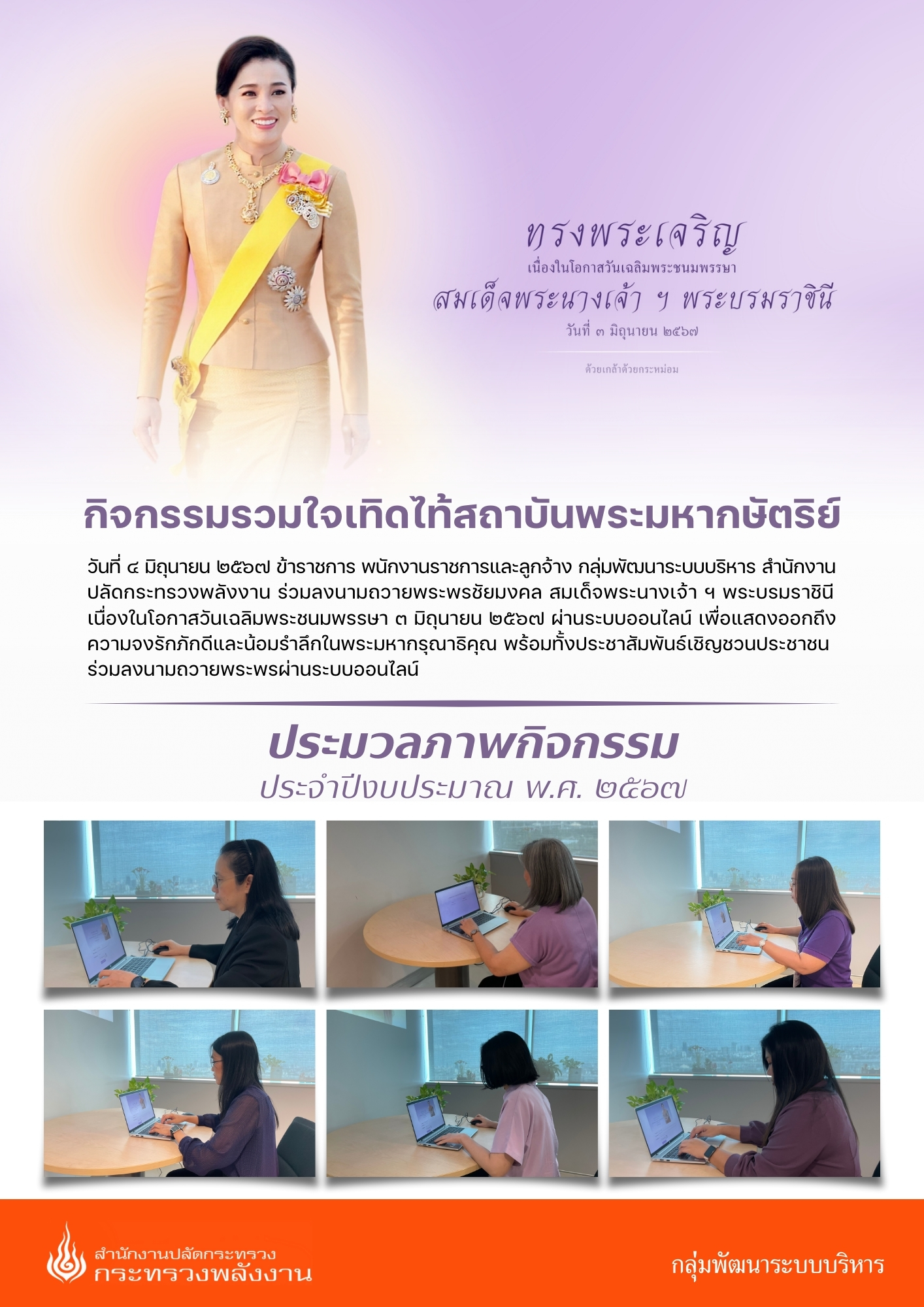 ทรงพระเจริญ
เนื่องในโอกาสวันเฉลิมพระชนมพรรษา
สมเด็จพระนางเจ้า ฯ พระบรมราชินี
วันที่ ๓ มิถุนายน ๒๕๖๗

ด้วยเกล้าด้วยกระหม่อม

กิจกรรมรวมใจเทิดไท้สถาบันพระมหากษัตริย์

วันที่ ๔ มิถุนายน ๒๕๖๗ ข้าราชการ พนักงานราชการและลูกจ้าง กลุ่มพัฒนาระบบบริหาร สำนักงานปลัดกระทรวงพลังงาน ร่วมลงนามถวายพระพรชัยมงคล สมเด็จพระนางเจ้า ฯ พระบรมราชินี เนื่องในโอกาสวันเฉลิมพระชนมพรรษา ๓ มิถุนายน ๒๕๖๗ ผ่านระบบออนไลน์ เพื่อแสดงออกถึงความจงรักภักดีและน้อมรำลึกในพระมหากรุณาธิคุณ พร้อมทั้งประชาสัมพันธ์เชิญชวนประชาชนร่วมลงนามถวายพระพรผ่านระบบออนไลน์

ประมวลภาพกิจกรรม
ประจำปีงบประมาณ พ.ศ. ๒๕๖๗

สำนักงานปลัดกระทรวง
กระทรวงพลังงาน

กลุ่มพัฒนาระบบบริหาร